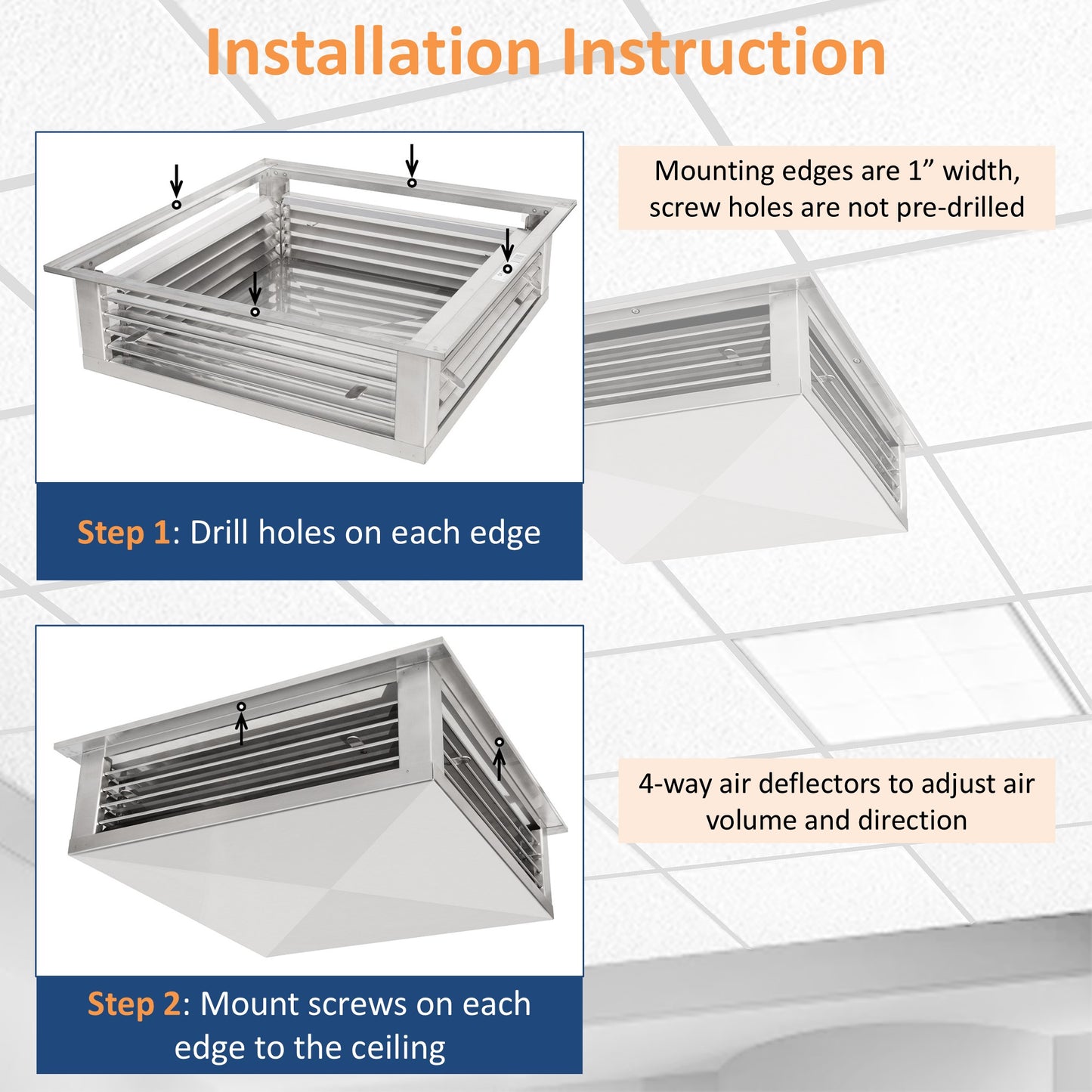 Installation Instruction

Mounting edges are 1” width, screw holes are not pre-drilled

Step 1: Drill holes on each edge

4-way air deflectors to adjust air volume and direction

Step 2: Mount screws on each edge to the ceiling